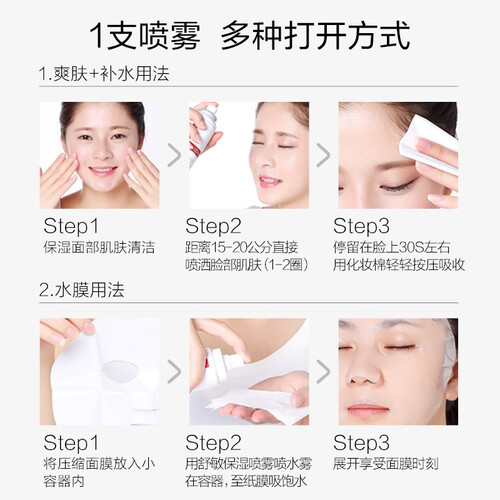 1支喷雾 多种打开方式

1.爽肤+补水用法

Step1
保湿面部肌肤清洁

Step2
距离15-20公分直接喷洒脸部肌肤（1-2圈）

Step3
停留在脸上30S左右用化妆棉轻轻按压吸收

2.水膜用法

Step1
将压缩面膜放入小容器内

Step2
用舒敏保湿喷雾喷水雾在容器，至纸膜吸饱水

Step3
展开享受面膜时刻