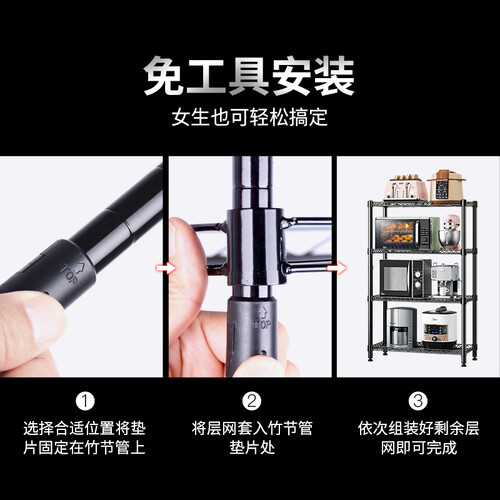 免工具安装
女生也可轻松搞定

TOP

TOP

①
选择合适位置将垫片固定在竹节管上

②
将层网套入竹节管垫片处

③
依次组装好剩余层网即可完成