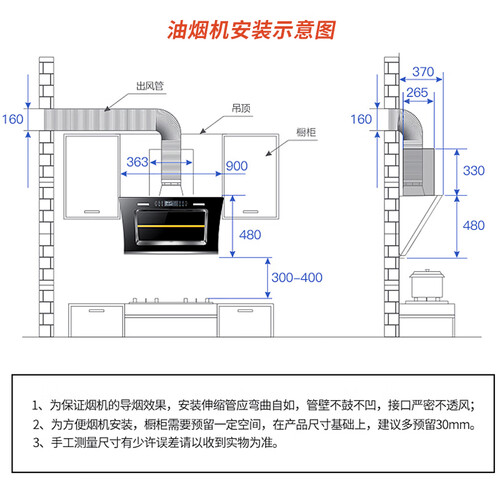 油烟机安装示意图

出风管
吊顶
橱柜
160
363
900
480
300-400

370
265
160
330
480

1、为保证烟机的导烟效果，安装伸缩管应弯曲自如，管壁不鼓不凹，接口严密不透风；
2、为方便烟机安装，橱柜需要预留一定空间，在产品尺寸基础上，建议多预留30mm。
3、手工测量尺寸有少许误差请以收到实物为准。