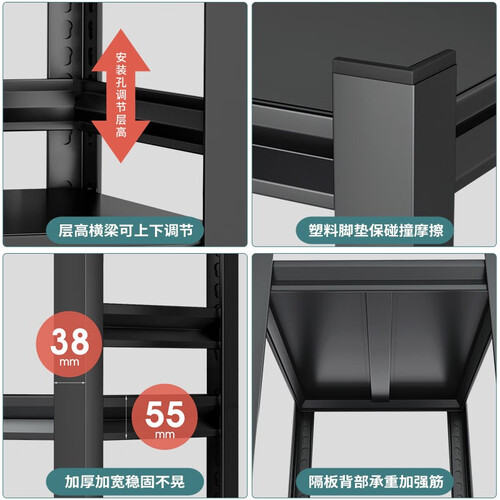 安装孔调节层高

层高横梁可上下调节

塑料脚垫保碰撞摩擦

38 mm

55 mm

加厚加宽稳固不晃

隔板背部承重加强筋