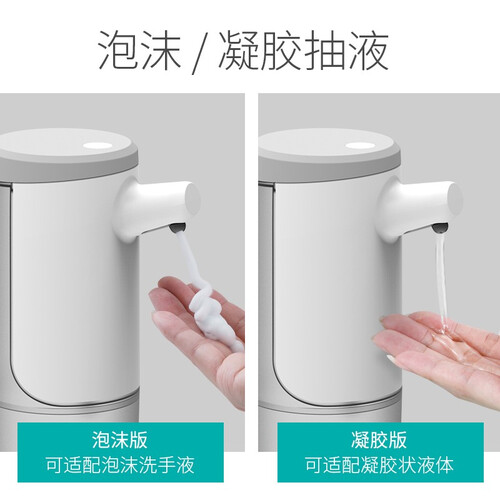 泡沫 / 凝胶抽液

泡沫版
可适配泡沫洗手液

凝胶版
可适配凝胶状液体