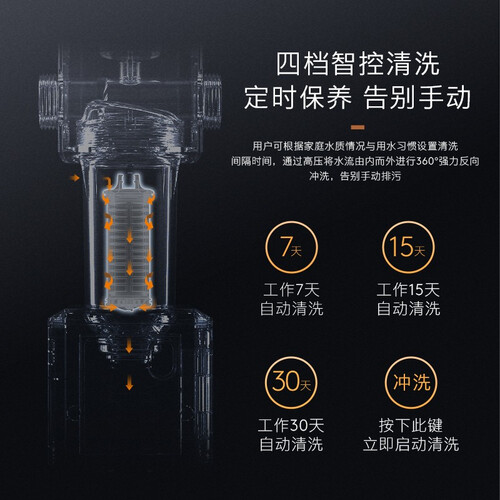 四档智控清洗
定时保养 告别手动

用户可根据家庭水质情况与用水习惯设置清洗间隔时间，通过高压将水流由内而外进行360°强力反向冲洗，告别手动排污

7天
工作7天
自动清洗

15天
工作15天
自动清洗

30天
工作30天
自动清洗

冲洗
按下此键
立即启动清洗