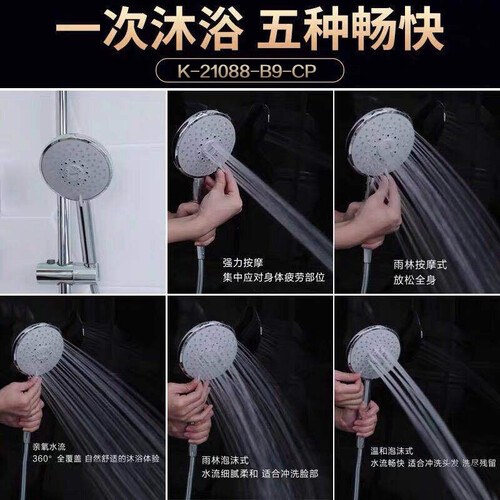 一次沐浴 五种畅快

K-21088-B9-CP

强力按摩
集中应对身体疲劳部位

雨林按摩式
放松全身

亲氧水流
360° 全覆盖 自然舒适的沐浴体验

雨林泡沫式
水流细腻柔和 适合冲洗脸部

温和泡沫式
水流畅快 适合冲洗头发 洗尽残留