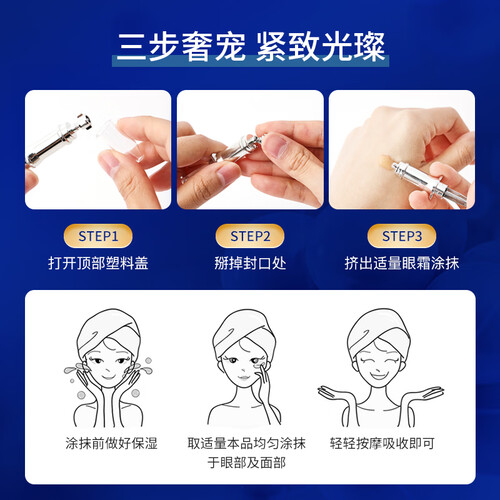 三步奢宠 紧致光璨

STEP1
打开顶部塑料盖

STEP2
掰掉封口处

STEP3
挤出适量眼霜涂抹

涂抹前做好保湿

取适量本品均匀涂抹于眼部及面部

轻轻按摩吸收即可