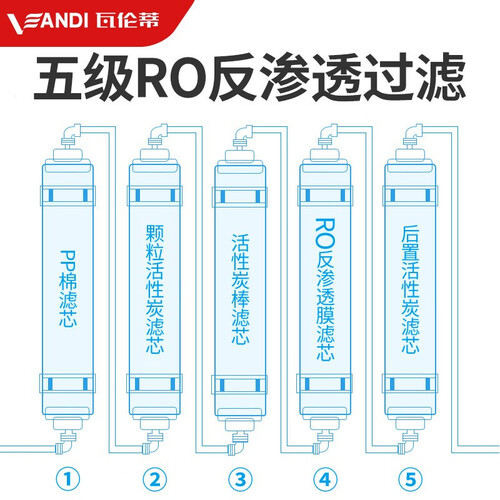 VANDI 瓦伦蒂

五级RO反渗透过滤

PP棉滤芯

颗粒活性炭滤芯

活性炭棒滤芯

RO反渗透膜滤芯

后置活性炭滤芯

①

②

③

④

⑤