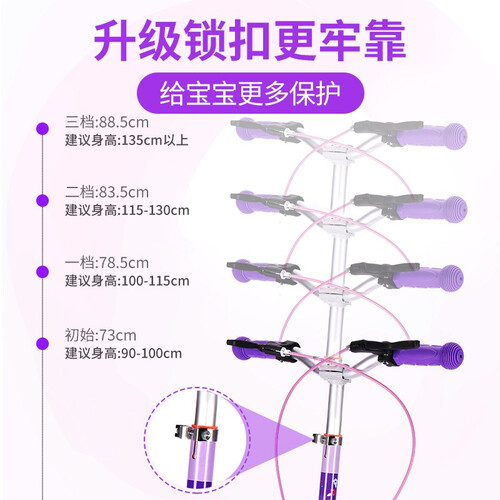 升级锁扣更牢靠

给宝宝更多保护

三档:88.5cm
建议身高:135cm以上

二档:83.5cm
建议身高:115-130cm

一档:78.5cm
建议身高:100-115cm

初始:73cm
建议身高:90-100cm