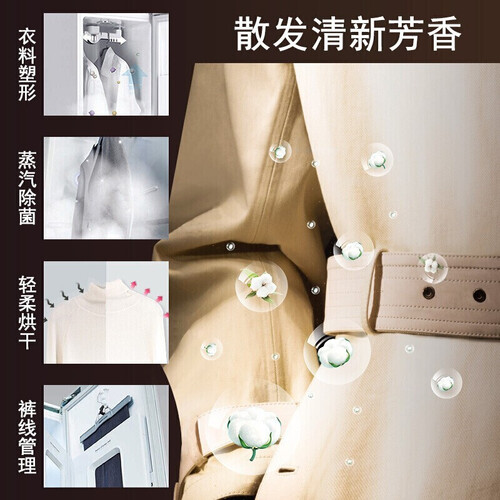 散发清新芳香

衣料塑形

蒸汽除菌

轻柔烘干

裤线管理