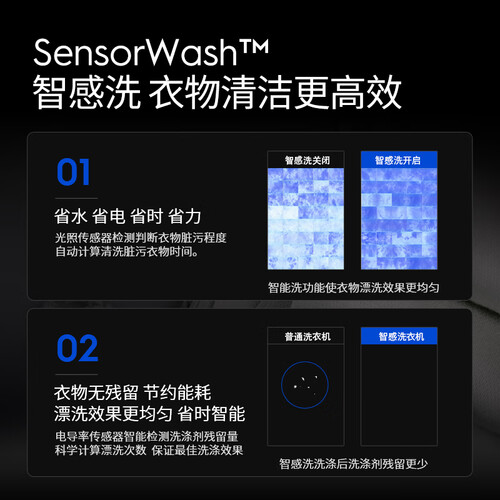 SensorWash™
智感洗 衣物清洁更高效

01

省水 省电 省时 省力
光照传感器检测判断衣物脏污程度
自动计算清洗脏污衣物时间。

智感洗关闭

智感洗开启

智能洗功能使衣物漂洗效果更均匀

02

衣物无残留 节约能耗
漂洗效果更均匀 省时智能
电导率传感器智能检测洗涤剂残留量
科学计算漂洗次数 保证最佳洗涤效果

普通洗衣机

智感洗衣机

智感洗洗涤后洗涤剂残留更少