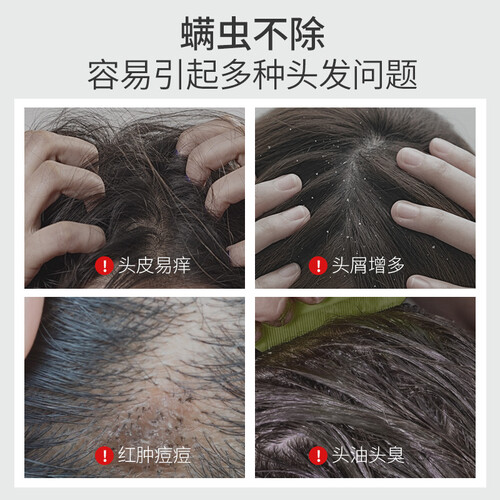 螨虫不除
容易引起多种头发问题

! 头皮易痒

! 头屑增多

! 红肿痘痘

! 头油头臭