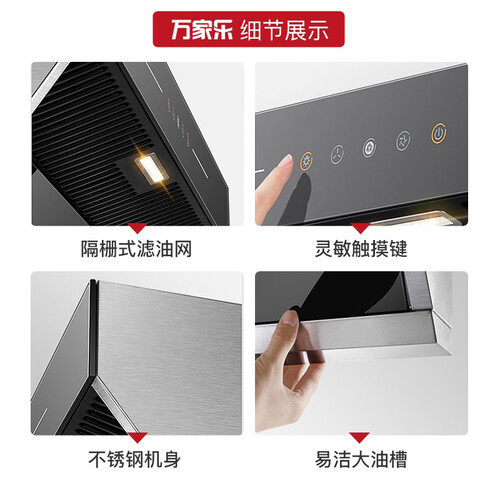 万家乐 细节展示

隔栅式滤油网

灵敏触摸键

不锈钢机身

易洁大油槽