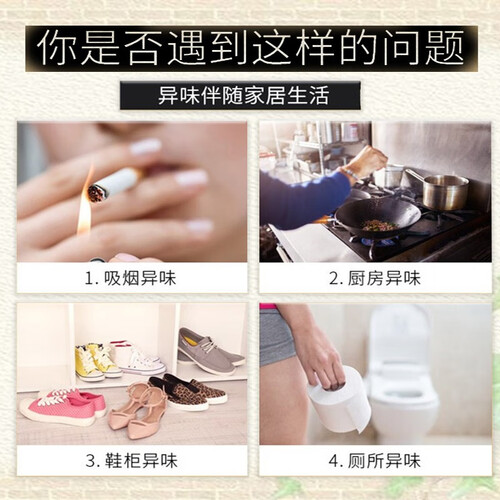 你是否遇到这样的问题

异味伴随家居生活

1. 吸烟异味

2. 厨房异味

3. 鞋柜异味

4. 厕所异味