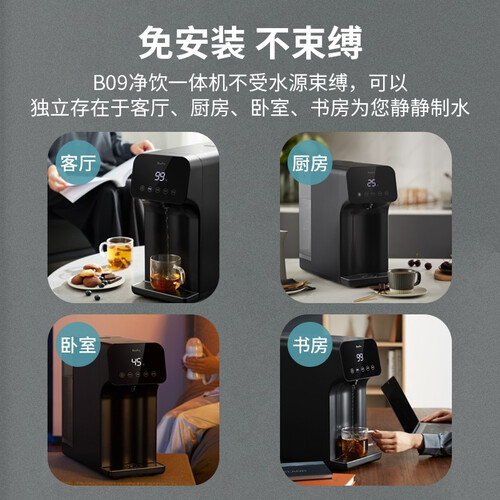 免安装 不束缚

B09净饮一体机不受水源束缚，可以独立存在于客厅、厨房、卧室、书房为您静静制水

客厅

99

厨房

25

卧室

45

书房

99