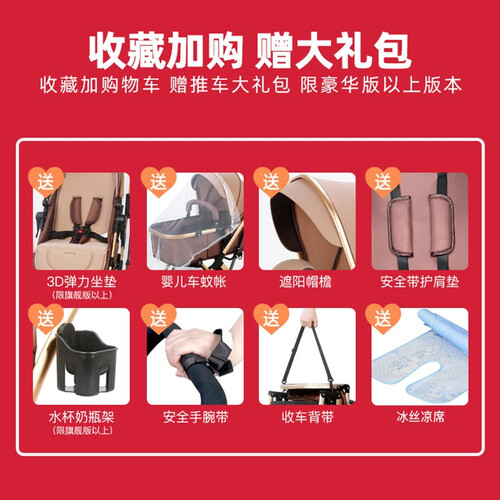 收藏加购 赠大礼包

收藏加购物车 赠推车大礼包 限豪华版以上版本

送

3D弹力坐垫

(限旗舰版以上)

送

婴儿车蚊帐

送

遮阳帽檐

送

安全带护肩垫

送

水杯奶瓶架

(限旗舰版以上)

送

安全手腕带

送

收车背带

送

冰丝凉席