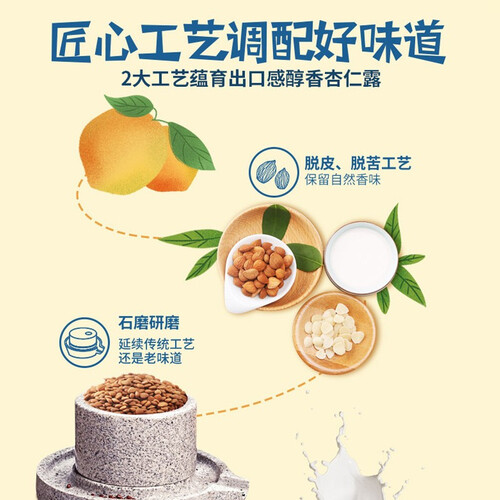 匠心工艺调配好味道
2大工艺蕴育出口感醇香杏仁露

脱皮、脱苦工艺
保留自然香味

石磨研磨
延续传统工艺
还是老味道