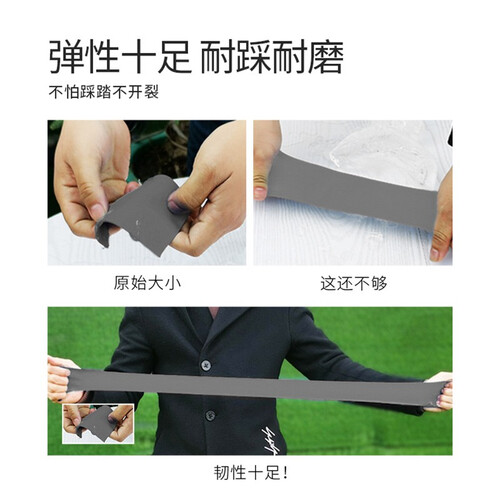 弹性十足 耐踩耐磨

不怕踩踏不开裂

原始大小

这还不够

韧性十足！