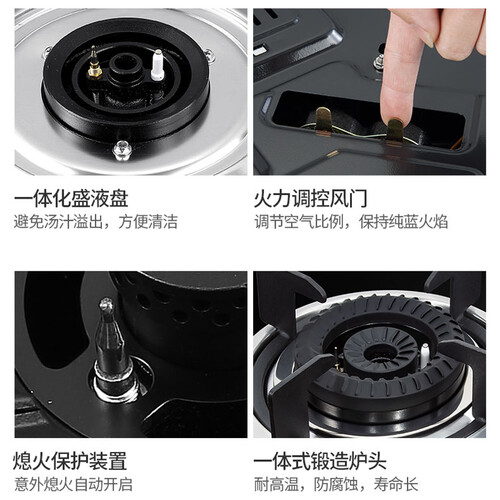 一体化盛液盘
避免汤汁溢出，方便清洁

火力调控风门
调节空气比例，保持纯蓝火焰

熄火保护装置
意外熄火自动开启

一体式锻造炉头
耐高温，防腐蚀，寿命长