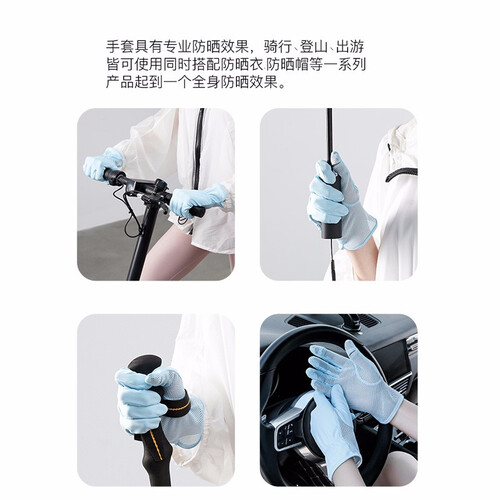 手套具有专业防晒效果，骑行、登山、出游皆可使用同时搭配防晒衣、防晒帽等一系列产品起到一个全身防晒效果。