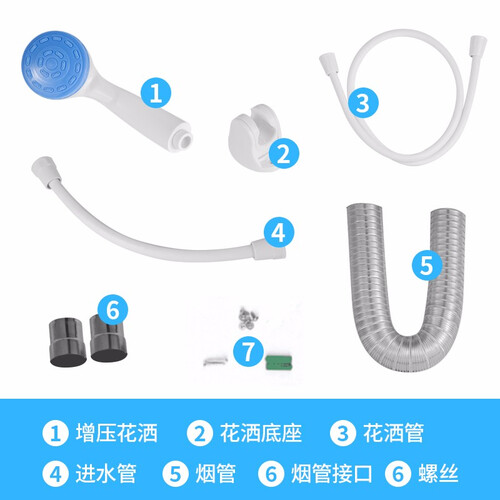 1
2
3
4
5
6
7

1 增压花洒 2 花洒底座 3 花洒管
4 进水管 5 烟管 6 烟管接口 6 螺丝