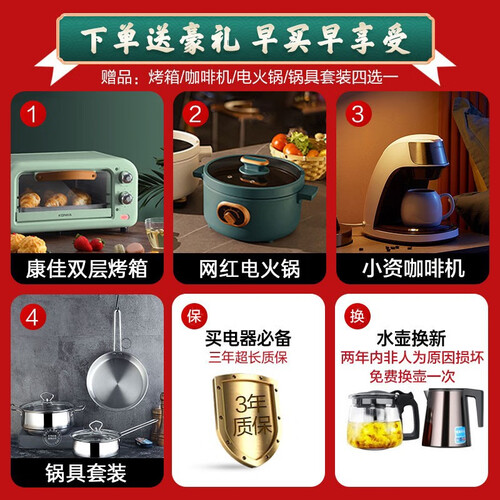 下单送豪礼 早买早享受

赠品：烤箱/咖啡机/电火锅/锅具套装四选一

1

KONKA

康佳双层烤箱

2

网红电火锅

3

小资咖啡机

4

锅具套装

保

买电器必备

三年超长质保

3年质保

换

水壶换新

两年内非人为原因损坏

免费换壶一次