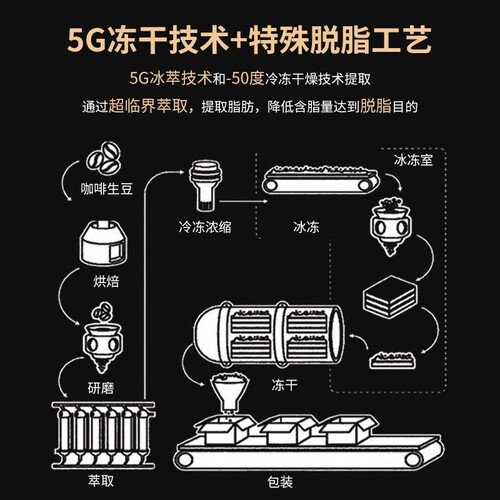 5G冻干技术+特殊脱脂工艺

5G冰萃技术和-50度冷冻干燥技术提取

通过超临界萃取，提取脂肪，降低含脂量达到脱脂目的

咖啡生豆

烘焙

研磨

萃取

冷冻浓缩

冰冻

冰冻室

冻干

包装