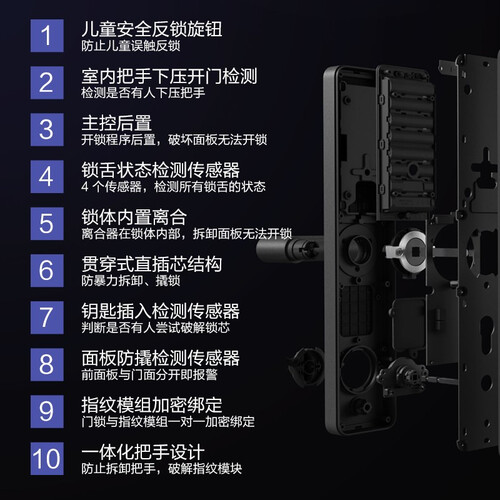 1
儿童安全反锁旋钮
防止儿童误触反锁

2
室内把手下压开门检测
检测是否有人下压把手

3
主控后置
开锁程序后置，破坏面板无法开锁

4
锁舌状态检测传感器
4 个传感器，检测所有锁舌的状态

5
锁体内置离合
离合器在锁体内部，拆卸面板无法开锁

6
贯穿式直插芯结构
防暴力拆卸、撬锁

7
钥匙插入检测传感器
判断是否有人尝试破解锁芯

8
面板防撬检测传感器
前面板与门面分开即报警

9
指纹模组加密绑定
门锁与指纹模组一对一加密绑定

10
一体化把手设计
防止拆卸把手，破解指纹模块