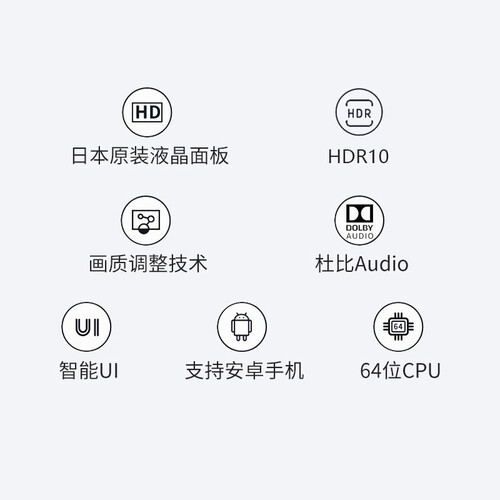 HD
日本原装液晶面板

HDR
HDR10

画质调整技术

DOLBY
AUDIO
杜比Audio

UI
智能UI

支持安卓手机

64
64位CPU