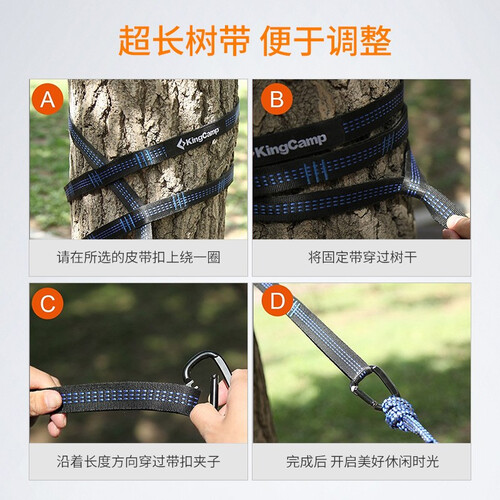 超长树带 便于调整

A

KingCamp

请在所选的皮带扣上绕一圈

B

KingCamp

将固定带穿过树干

C

沿着长度方向穿过带扣夹子

D

完成后 开启美好休闲时光