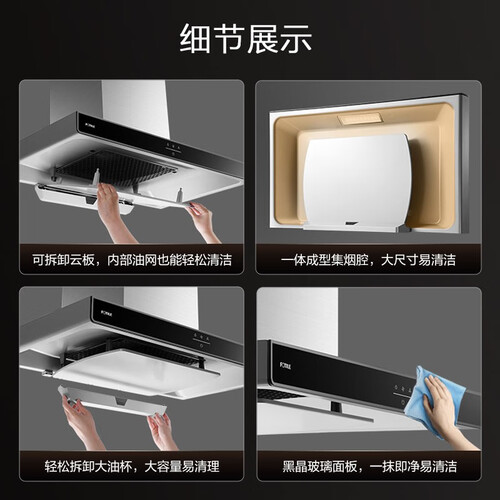 细节展示

FOTILE

可拆卸云板，内部油网也能轻松清洁

一体成型集烟腔，大尺寸易清洁

FOTILE

轻松拆卸大油杯，大容量易清理

FOTILE

黑晶玻璃面板，一抹即净易清洁