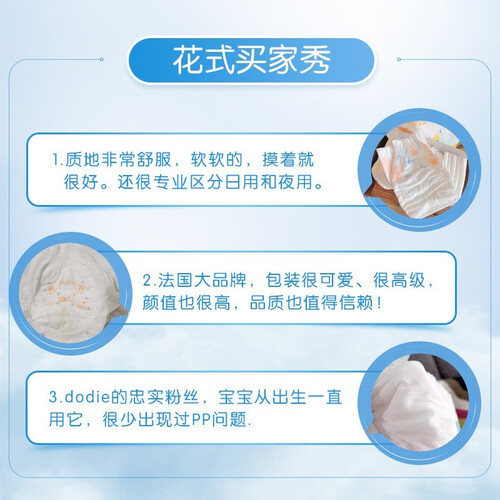 花式买家秀

1.质地非常舒服，软软的，摸着就很好。还很专业区分日用和夜用。

2.法国大品牌，包装很可爱、很高级，颜值也很高，品质也值得信赖！

3.dodie的忠实粉丝，宝宝从出生一直用它，很少出现过PP问题.