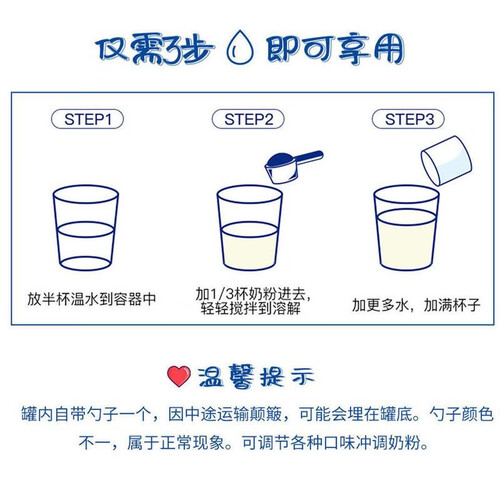 仅需3步 即可享用

STEP1

放半杯温水到容器中

STEP2

加1/3杯奶粉进去，轻轻搅拌到溶解

STEP3

加更多水，加满杯子

温馨提示

罐内自带勺子一个，因中途运输颠簸，可能会埋在罐底。勺子颜色不一，属于正常现象。可调节各种口味冲调奶粉。