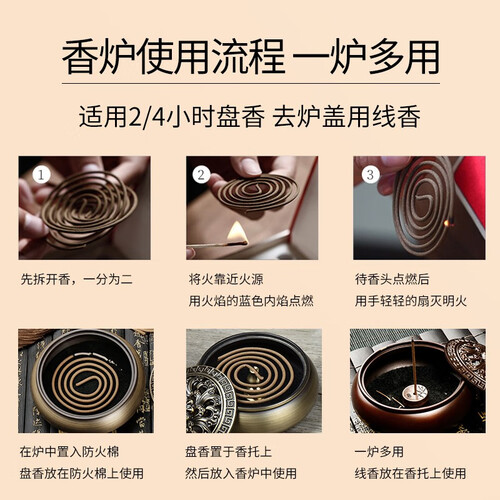 香炉使用流程 一炉多用

适用2/4小时盘香 去炉盖用线香

1
先拆开香，一分为二

2
将火靠近火源
用火焰的蓝色内焰点燃

3
待香头点燃后
用手轻轻的扇灭明火

在炉中置入防火棉
盘香放在防火棉上使用

盘香置于香托上
然后放入香炉中使用

一炉多用
线香放在香托上使用