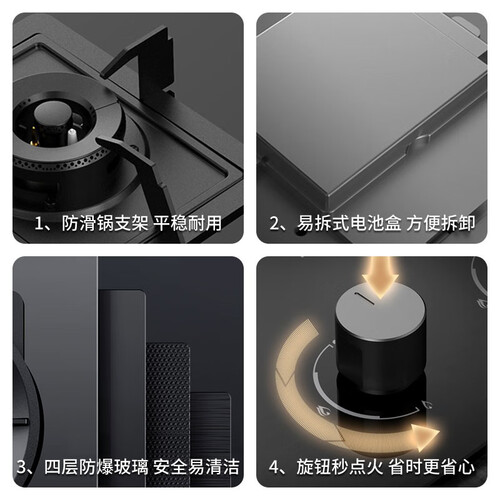 1、防滑锅支架 平稳耐用

2、易拆式电池盒 方便拆卸

3、四层防爆玻璃 安全易清洁

4、旋钮秒点火 省时更省心