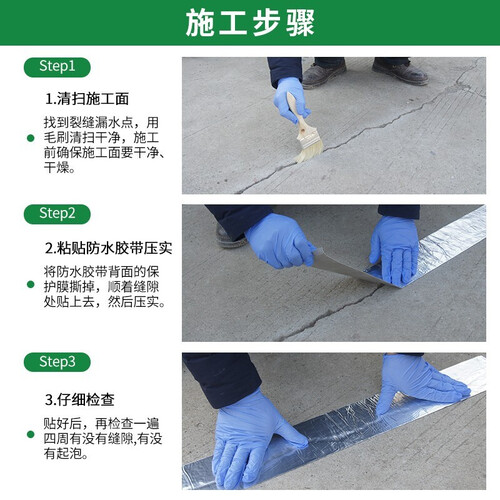 施工步骤

Step1

1.清扫施工面

找到裂缝漏水点，用毛刷清扫干净，施工前确保施工面要干净、干燥。

Step2

2.粘贴防水胶带压实

将防水胶带背面的保护膜撕掉，顺着缝隙处贴上去，然后压实。

Step3

3.仔细检查

贴好后，再检查一遍四周有没有缝隙,有没有起泡。