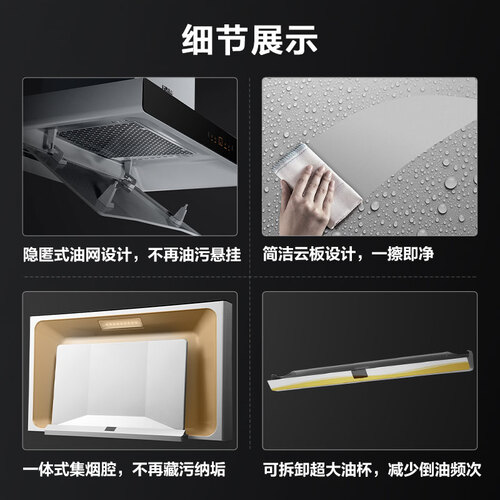 细节展示

隐匿式油网设计，不再油污悬挂

简洁云板设计，一擦即净

一体式集烟腔，不再藏污纳垢

可拆卸超大油杯，减少倒油频次