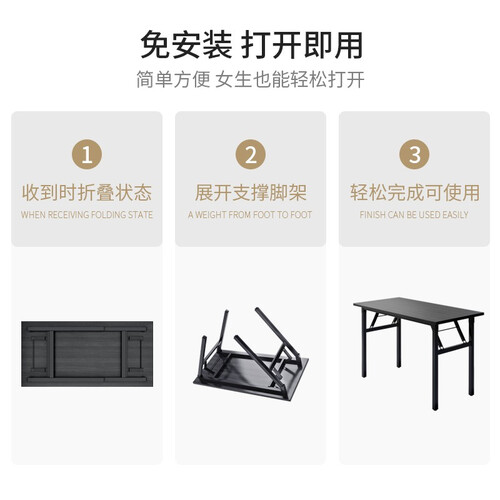 免安装 打开即用

简单方便 女生也能轻松打开

1
收到时折叠状态
WHEN RECEIVING FOLDING STATE

2
展开支撑脚架
A WEIGHT FROM FOOT TO FOOT

3
轻松完成可使用
FINISH CAN BE USED EASILY