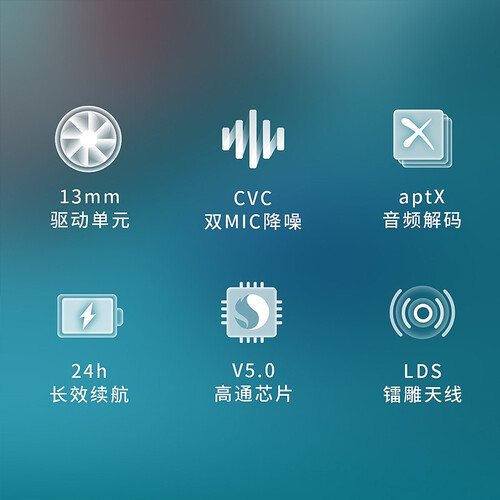 13mm
驱动单元

CVC
双MIC降噪

aptX
音频解码

24h
长效续航

V5.0
高通芯片

LDS
镭雕天线