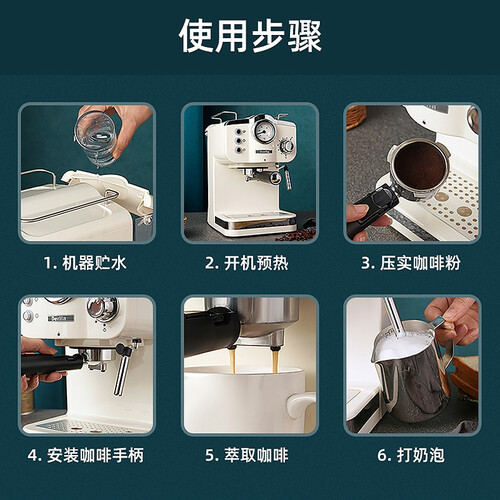 使用步骤

1. 机器贮水

2. 开机预热

3. 压实咖啡粉

4. 安装咖啡手柄

5. 萃取咖啡

6. 打奶泡