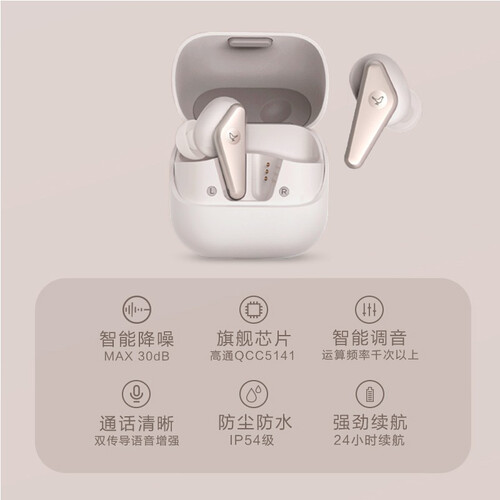 L R

智能降噪
MAX 30dB

旗舰芯片
高通QCC5141

智能调音
运算频率千次以上

通话清晰
双传导语音增强

防尘防水
IP54级

强劲续航
24小时续航