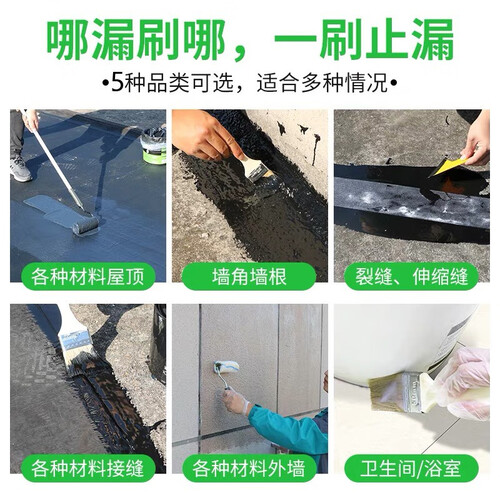 哪漏刷哪，一刷止漏

•5种品类可选，适合多种情况•

各种材料屋顶

墙角墙根

裂缝、伸缩缝

各种材料接缝

各种材料外墙

卫生间/浴室