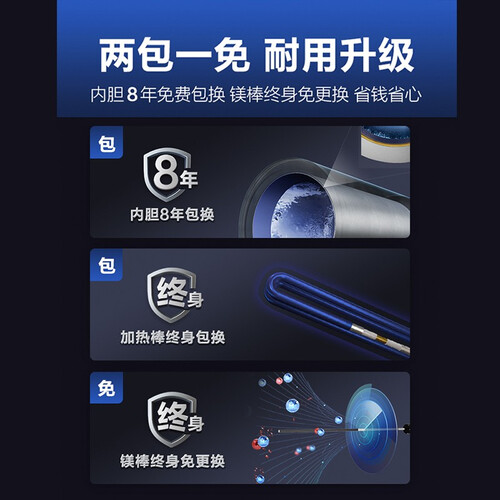 两包一免 耐用升级

内胆 8 年免费包换 镁棒终身免更换 省钱省心

包

8年

内胆8年包换

包

终身

加热棒终身包换

免

终身

镁棒终身免更换