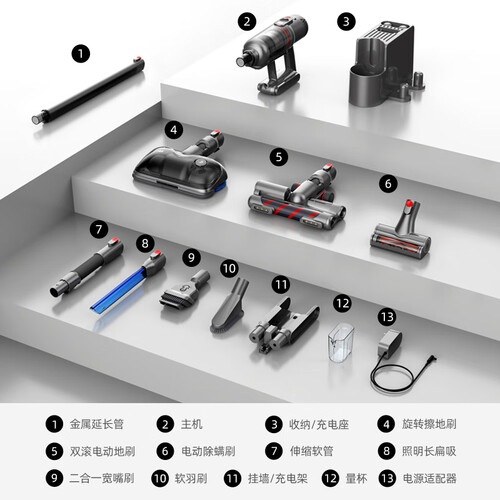 1
2
3
4
5
6
7
8
9
10
11
12
13

1 金属延长管
2 主机
3 收纳/充电座
4 旋转擦地刷
5 双滚电动地刷
6 电动除螨刷
7 伸缩软管
8 照明长扁吸
9 二合一宽嘴刷
10 软羽刷
11 挂墙/充电架
12 量杯
13 电源适配器