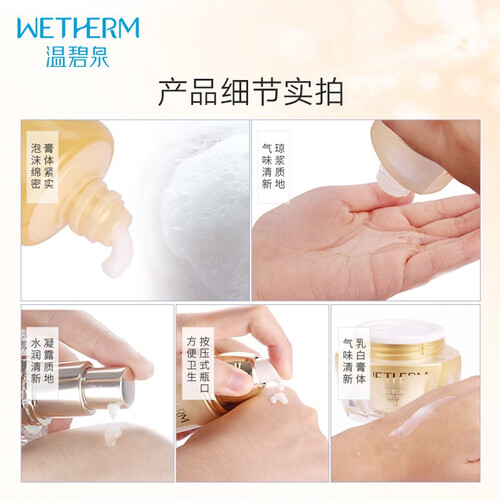 WETHERM
温碧泉

产品细节实拍

膏体紧实
泡沫绵密

琼浆质地
气味清新

凝露质地
水润清新

按压式瓶口
方便卫生

乳白膏体
气味清新

WETHERM