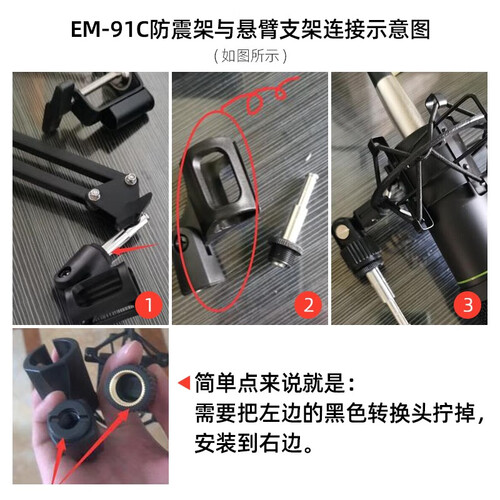 EM-91C防震架与悬臂支架连接示意图
（如图所示）

1

2

3

简单点来说就是：
需要把左边的黑色转换头拧掉，安装到右边。