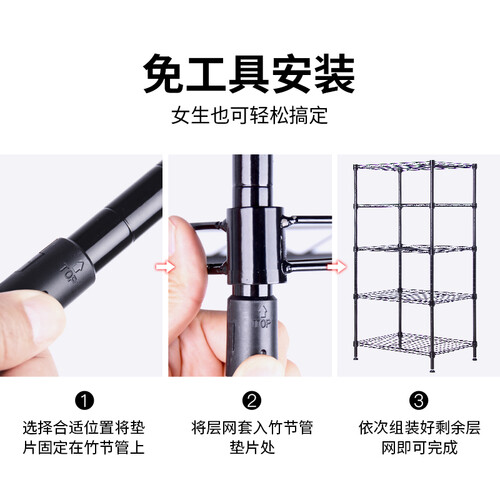 免工具安装
女生也可轻松搞定

TOP

TOP

❶
选择合适位置将垫片固定在竹节管上

❷
将层网套入竹节管垫片处

❸
依次组装好剩余层网即可完成