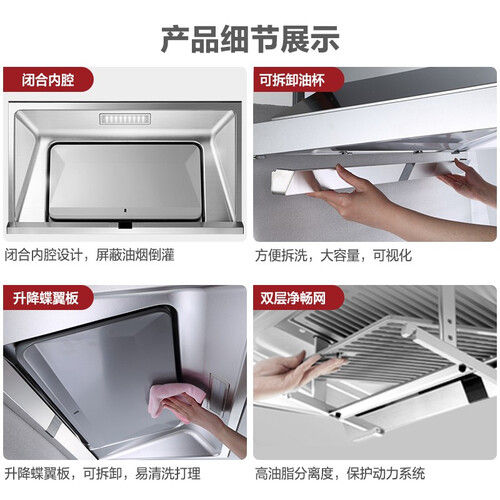 产品细节展示

闭合内腔

闭合内腔设计，屏蔽油烟倒灌

可拆卸油杯

方便拆洗，大容量，可视化

升降蝶翼板

升降蝶翼板，可拆卸，易清洗打理

双层净畅网

高油脂分离度，保护动力系统