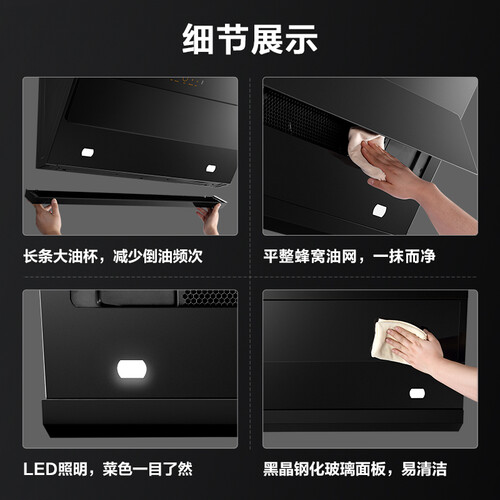 细节展示

长条大油杯，减少倒油频次

平整蜂窝油网，一抹而净

LED照明，菜色一目了然

黑晶钢化玻璃面板，易清洁