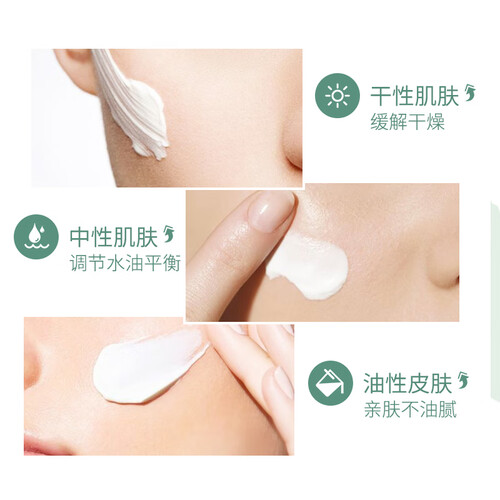 干性肌肤
缓解干燥

中性肌肤
调节水油平衡

油性皮肤
亲肤不油腻