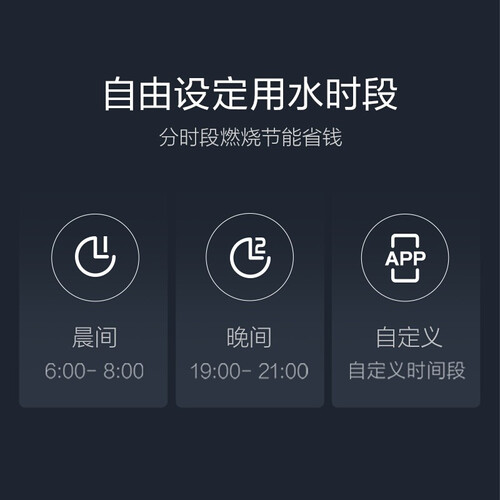 自由设定用水时段

分时段燃烧节能省钱

1

晨间
6:00- 8:00

2

晚间
19:00- 21:00

APP

自定义
自定义时间段