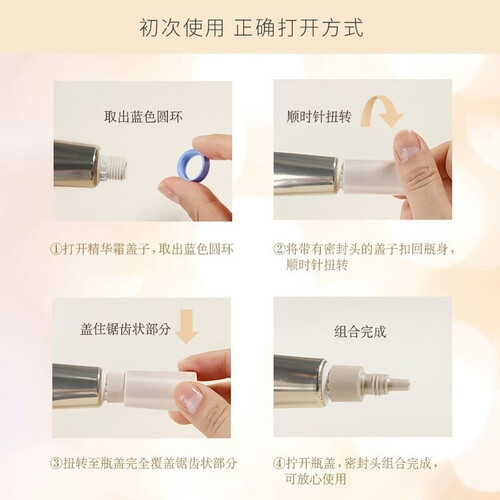 初次使用 正确打开方式

取出蓝色圆环

①打开精华霜盖子，取出蓝色圆环

顺时针扭转

②将带有密封头的盖子扣回瓶身，顺时针扭转

盖住锯齿状部分

③扭转至瓶盖完全覆盖锯齿状部分

组合完成

④拧开瓶盖，密封头组合完成，可放心使用