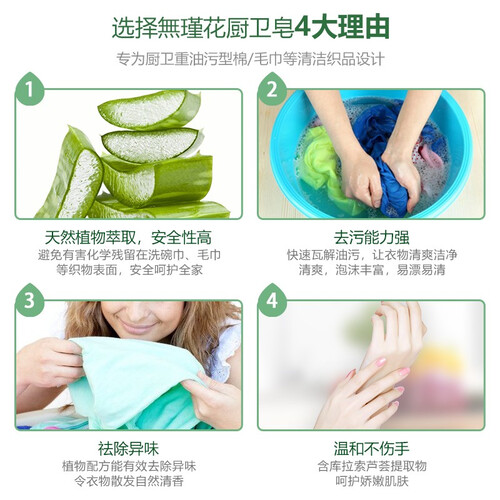 选择無瑾花厨卫皂4大理由

专为厨卫重油污型棉/毛巾等清洁织品设计

1

天然植物萃取，安全性高

避免有害化学残留在洗碗巾、毛巾等织物表面，安全呵护全家

2

去污能力强

快速瓦解油污，让衣物清爽洁净清爽，泡沫丰富，易漂易清

3

祛除异味

植物配方能有效去除异味令衣物散发自然清香

4

温和不伤手

含库拉索芦荟提取物呵护娇嫩肌肤